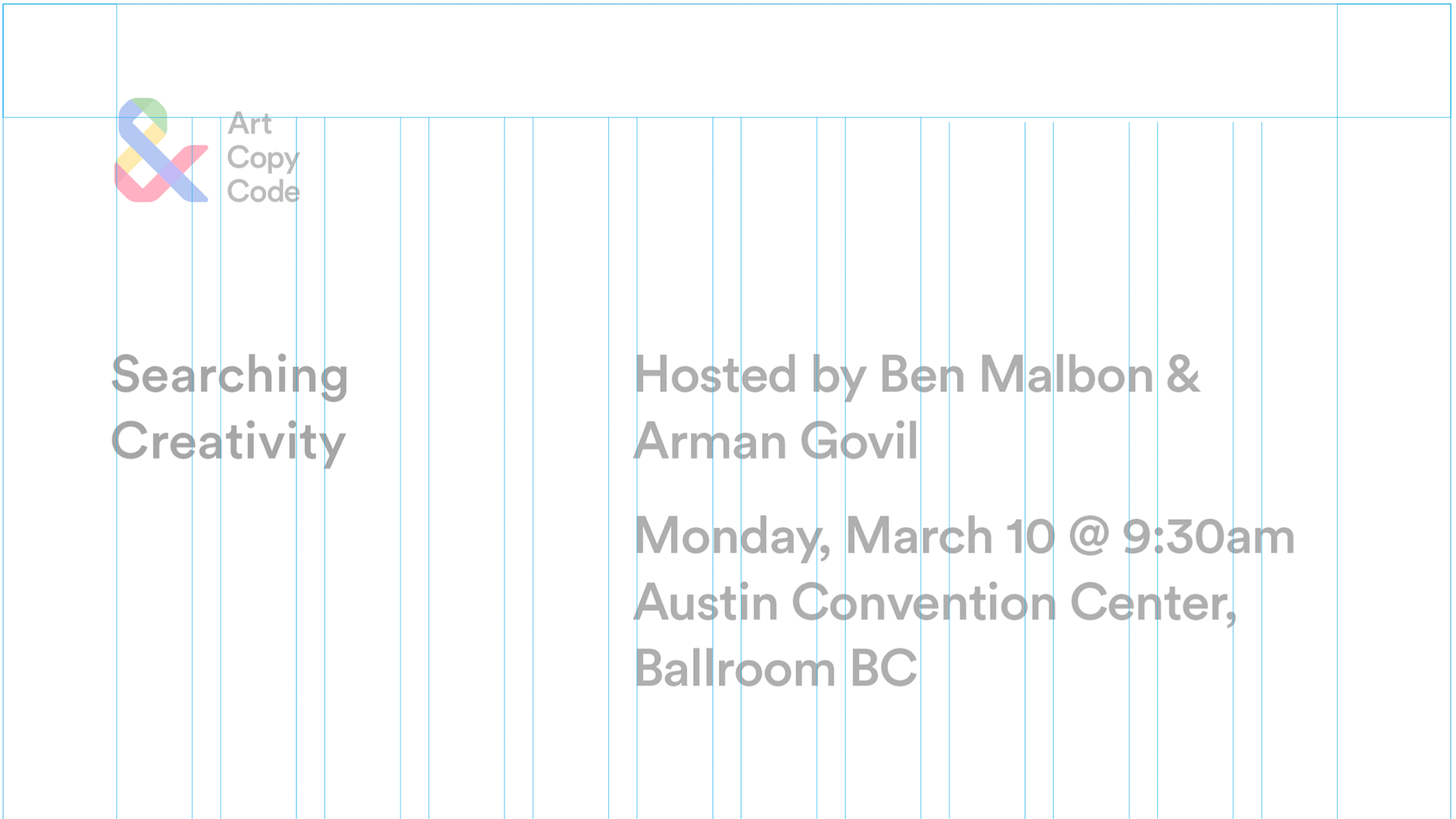 Art
Copy
Code

Searching Creativity

Hosted by Ben Malbon & Arman Govil

Monday, March 10 @ 9:30am Austin Convention Center, Ballroom BC